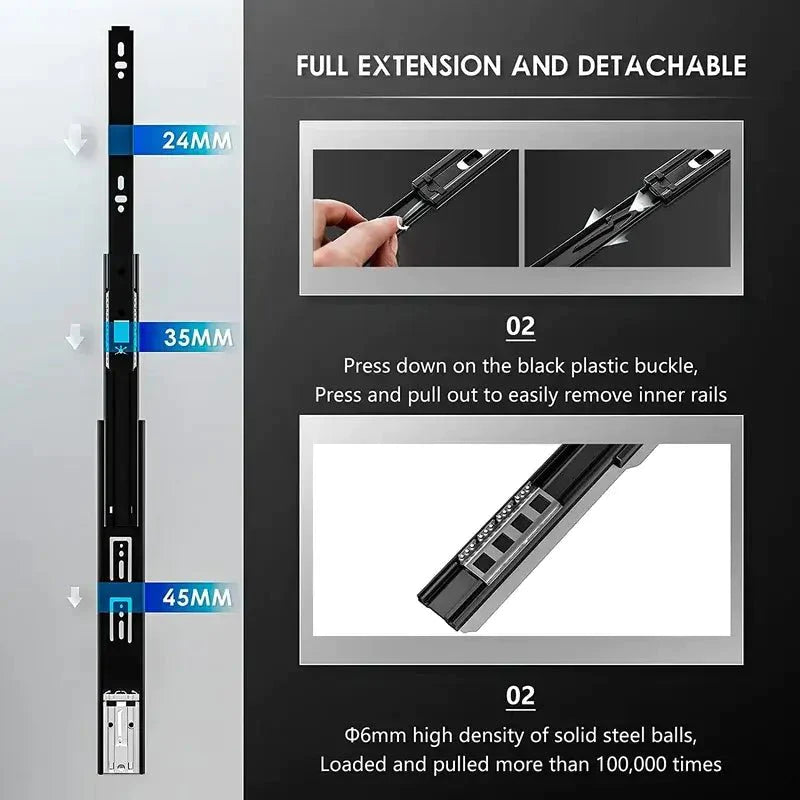 24MM

35MM

45MM

FULL EXTENSION AND DETACHABLE

02

Press down on the black plastic buckle,
Press and pull out to easily remove inner rails

02

Φ6mm high density of solid steel balls,
Loaded and pulled more than 100,000 times