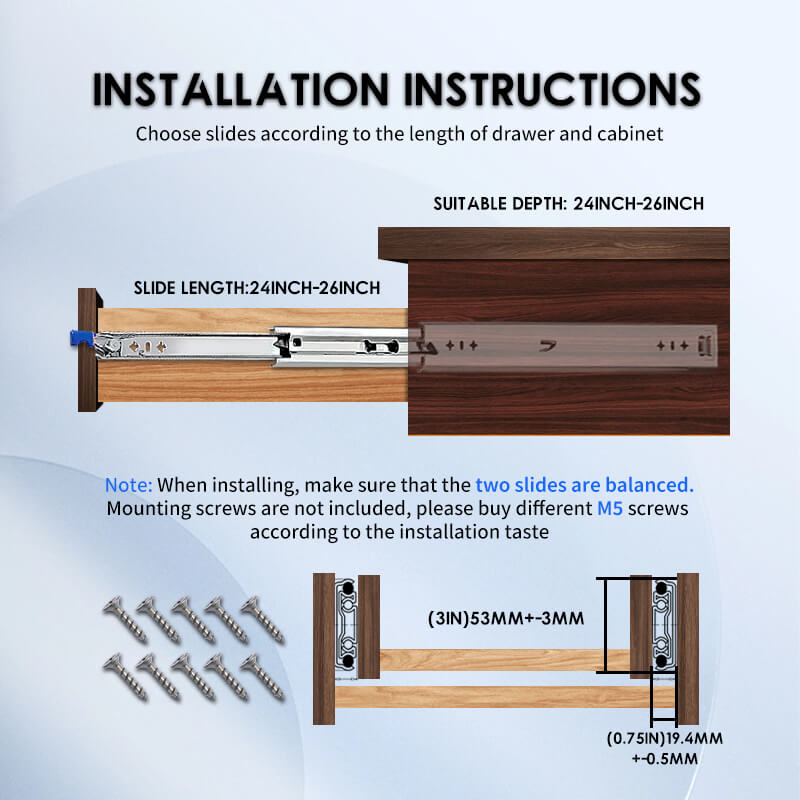 INSTALLATION INSTRUCTIONS

Choose slides according to the length of drawer and cabinet

SUITABLE DEPTH: 24INCH-26INCH

SLIDE LENGTH:24INCH-26INCH

Note: When installing, make sure that the two slides are balanced. Mounting screws are not included, please buy different M5 screws according to the installation taste

(3IN)53MM+-3MM

(0.75IN)19.4MM +-0.5MM