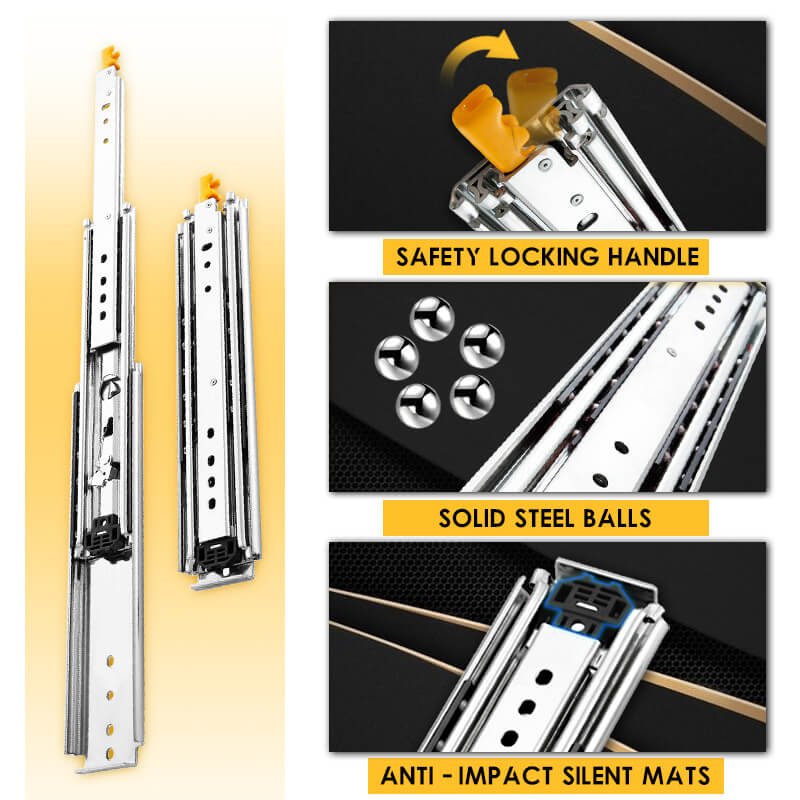 SAFETY LOCKING HANDLE

SOLID STEEL BALLS

ANTI - IMPACT SILENT MATS