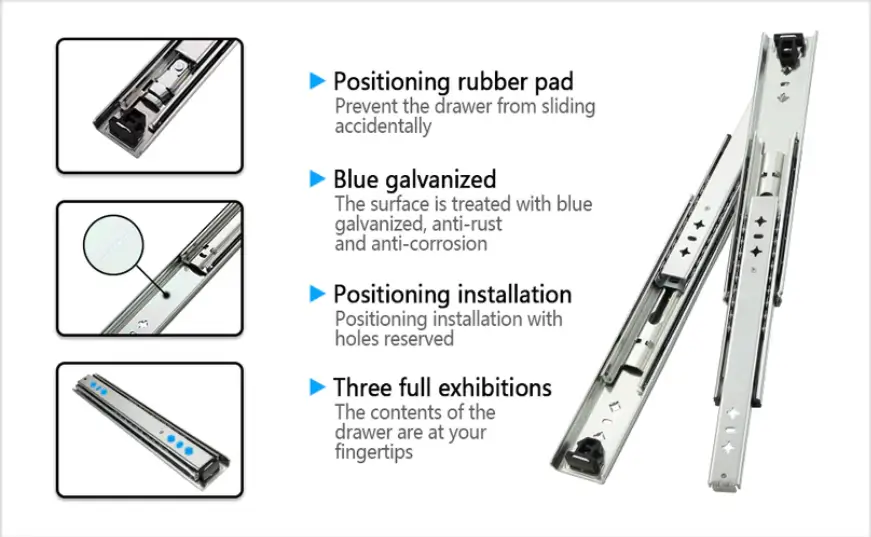 Positioning rubber pad
Prevent the drawer from sliding accidentally

Blue galvanized
The surface is treated with blue galvanized, anti-rust and anti-corrosion

Positioning installation
Positioning installation with holes reserved

Three full exhibitions
The contents of the drawer are at your fingertips